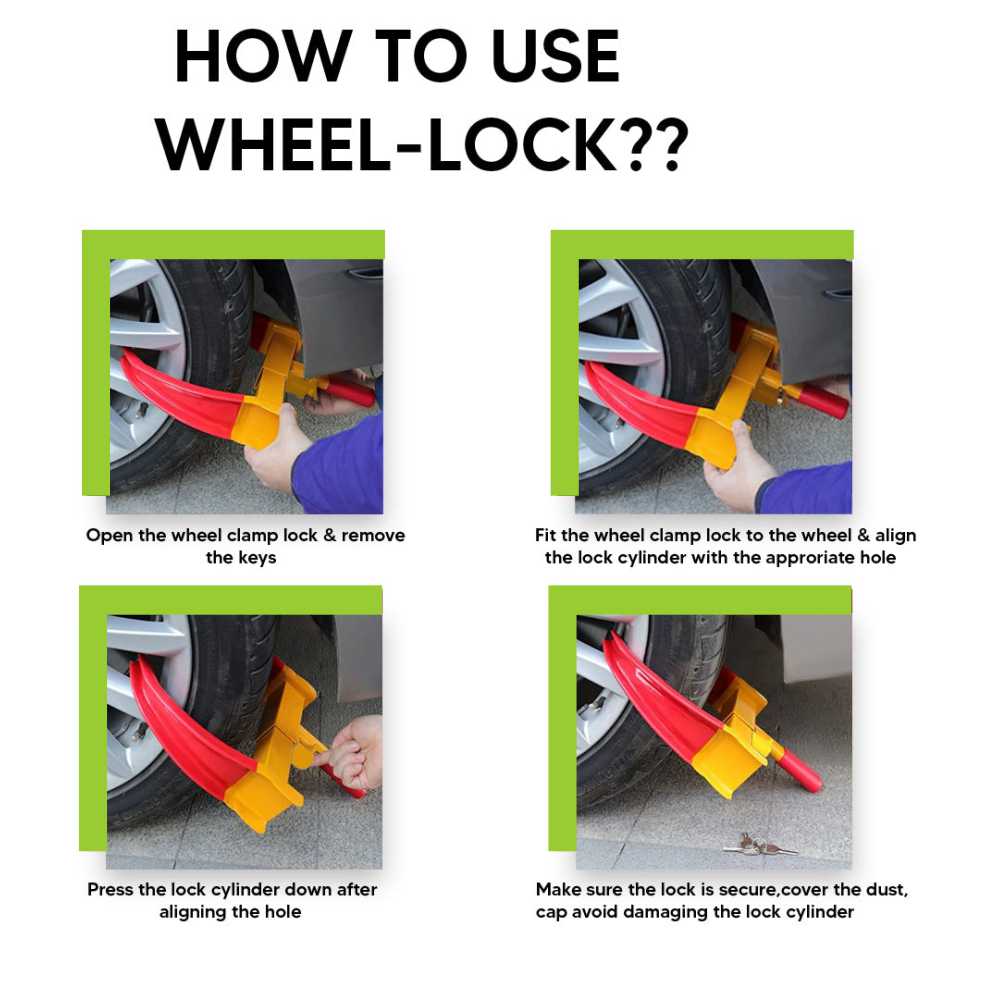 HOW TO USE WHEEL-LOCK??

Open the wheel clamp lock & remove the keys

Fit the wheel clamp lock to the wheel & align the lock cylinder with the approriate hole

Press the lock cylinder down after aligning the hole

Make sure the lock is secure,cover the dust, cap avoid damaging the lock cylinder